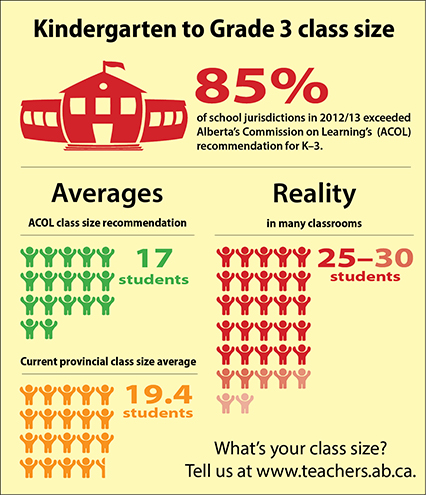 Kindergarten to Grade 3 class size

85%

of school jurisdictions in 2012/13 exceeded Alberta's Commission on Learning's (ACOL) recommendation for K–3.

Averages

ACOL class size recommendation

17 students

Current provincial class size average

19.4 students

Reality

in many classrooms

25–30 students

What's your class size?
Tell us at www.teachers.ab.ca.